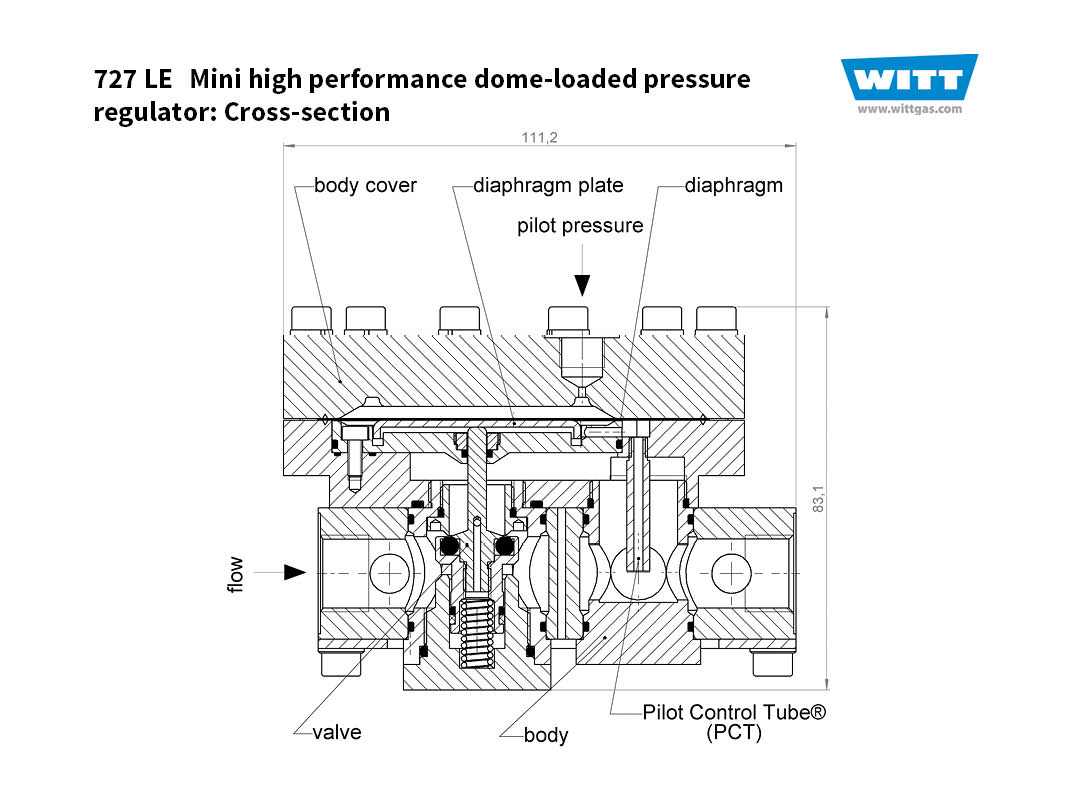 727 LE Mini high performance dome-loaded pressure regulator: Cross-section

WITT
www.wittgas.com

111,2

body cover

diaphragm plate

diaphragm

pilot pressure

83,1

flow

valve

body

Pilot Control Tube®
(PCT)